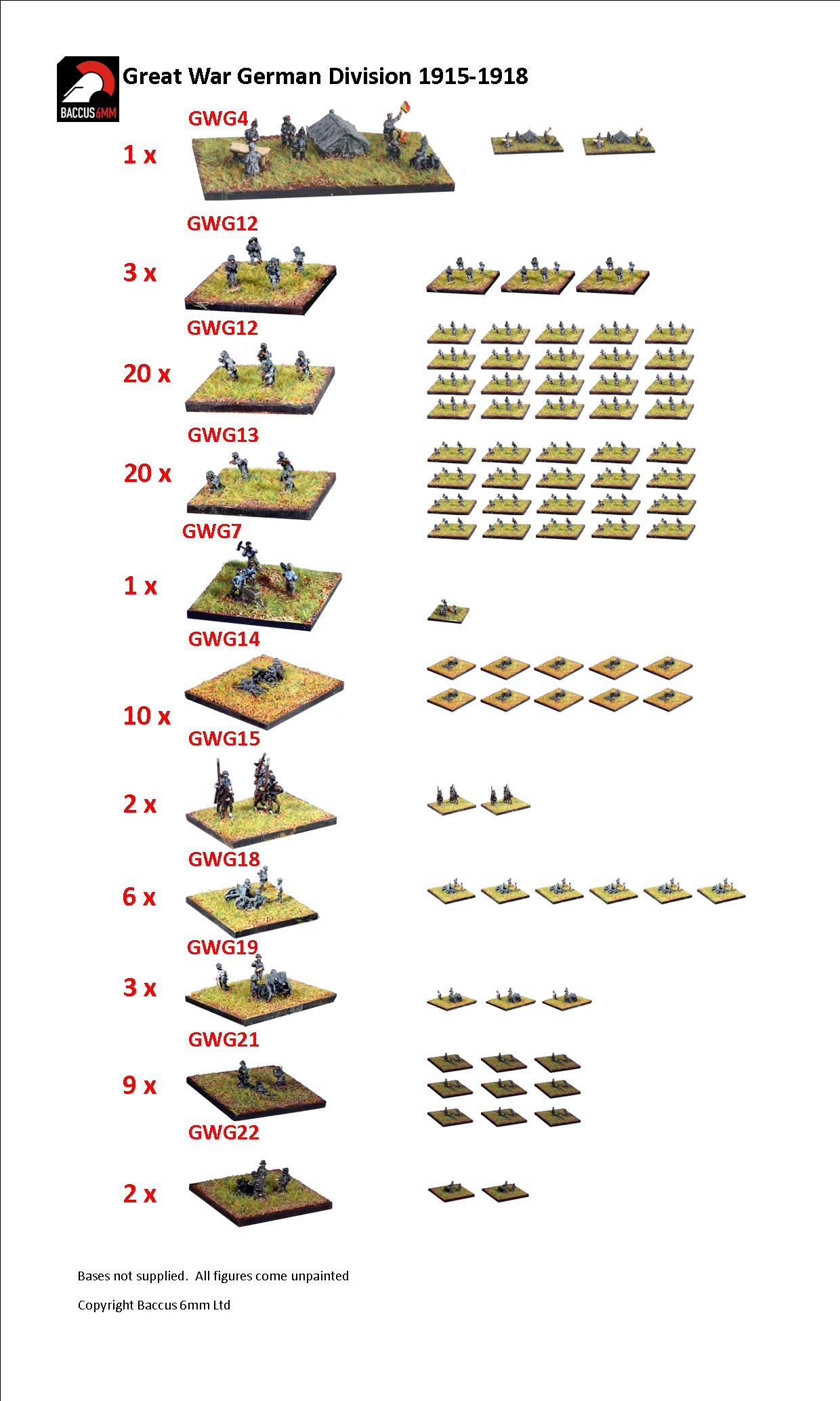 BACCUS 6MM

Great War German Division 1915-1918

GWG4
1 x

GWG12
3 x

GWG12
20 x

GWG13
20 x

GWG7
1 x

GWG14
10 x

GWG15
2 x

GWG18
6 x

GWG19
3 x

GWG21
9 x

GWG22
2 x

Bases not supplied. All figures come unpainted

Copyright Baccus 6mm Ltd