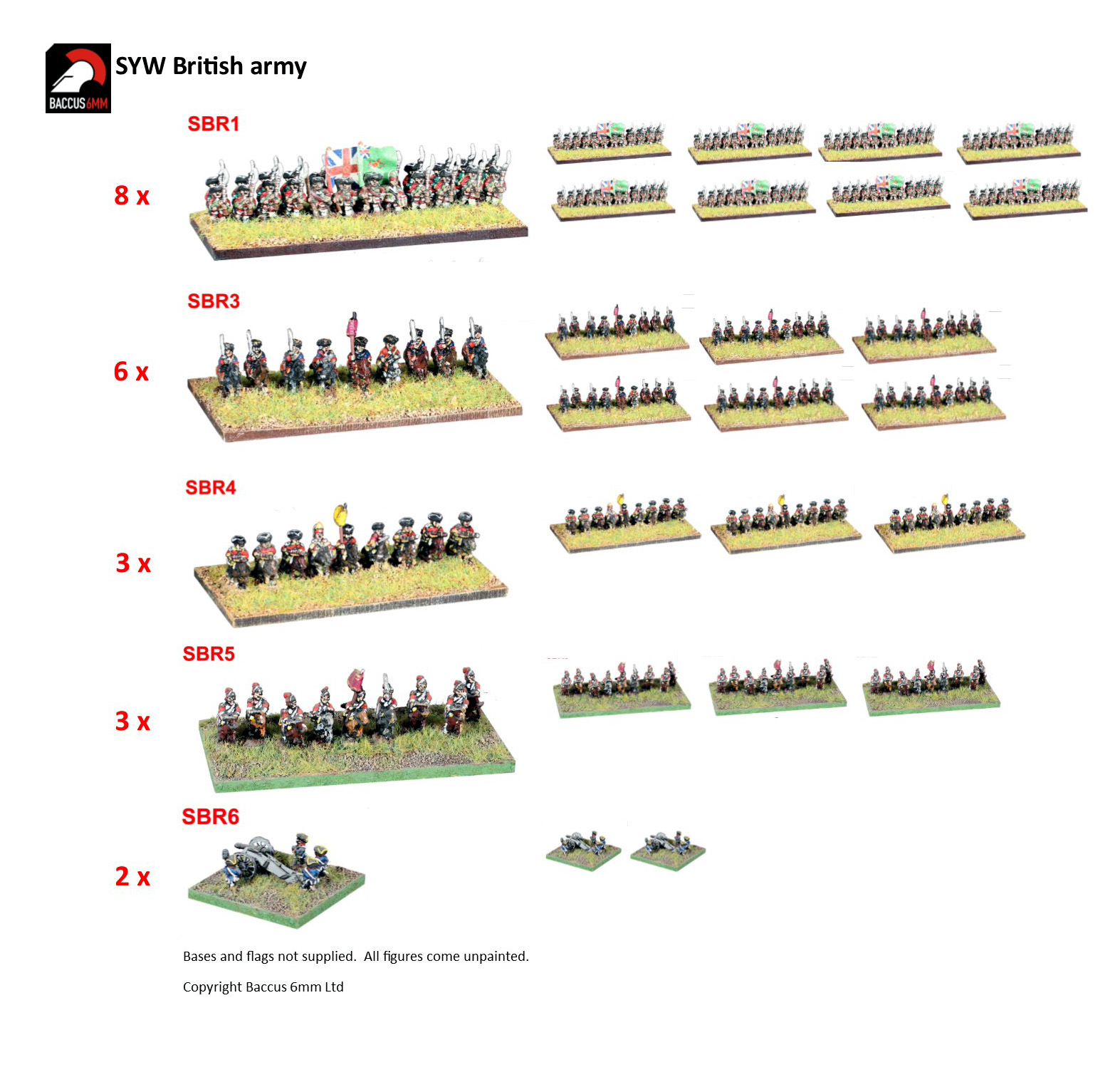 BACCUS 6MM

SYW British army

SBR1

8 x

SBR3

6 x

SBR4

3 x

SBR5

3 x

SBR6

2 x

Bases and flags not supplied. All figures come unpainted.

Copyright Baccus 6mm Ltd