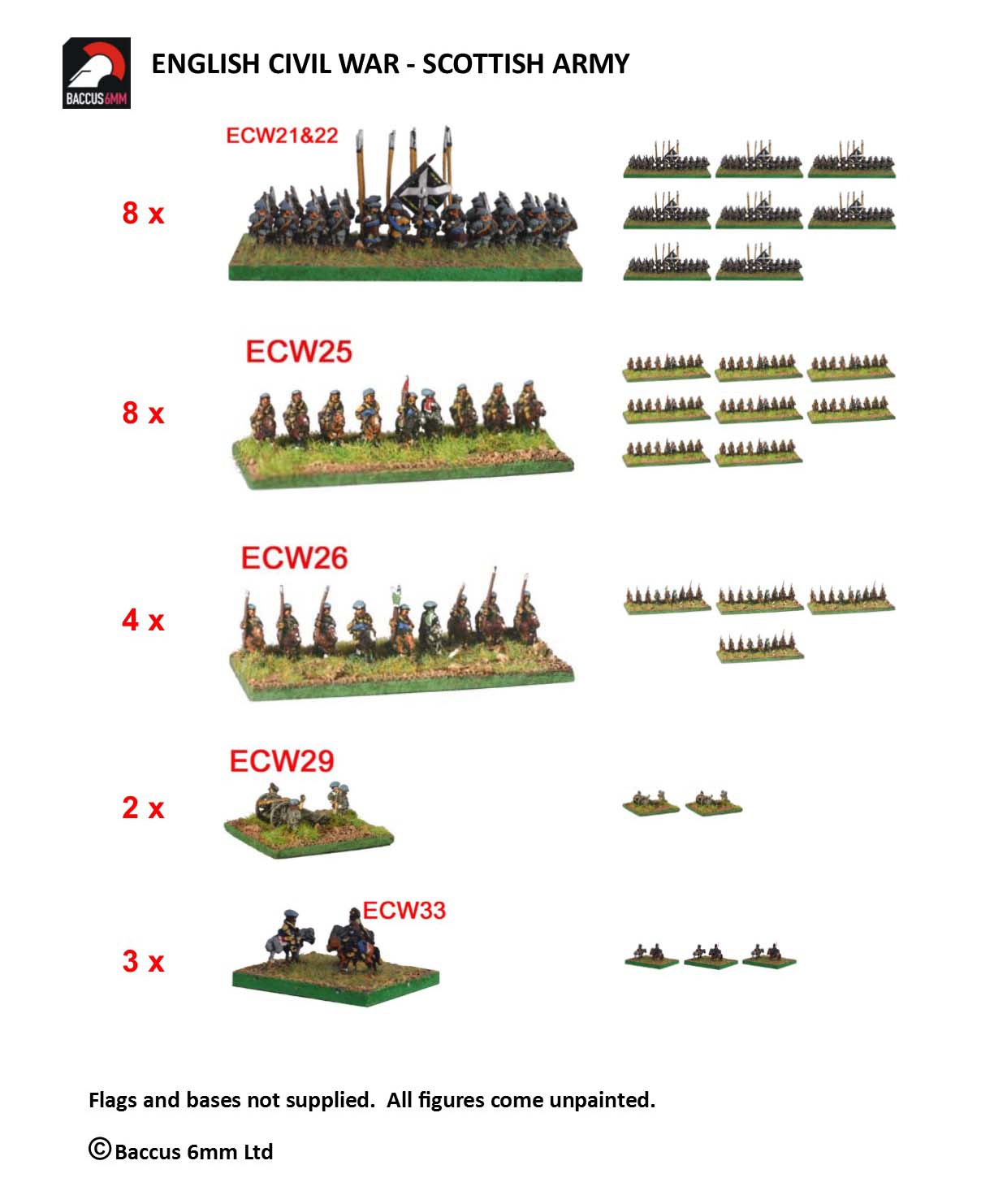 BACCUS6MM

ENGLISH CIVIL WAR - SCOTTISH ARMY

ECW21&22

8 x

ECW25

8 x

ECW26

4 x

ECW29

2 x

ECW33

3 x

Flags and bases not supplied. All figures come unpainted.

©Baccus 6mm Ltd